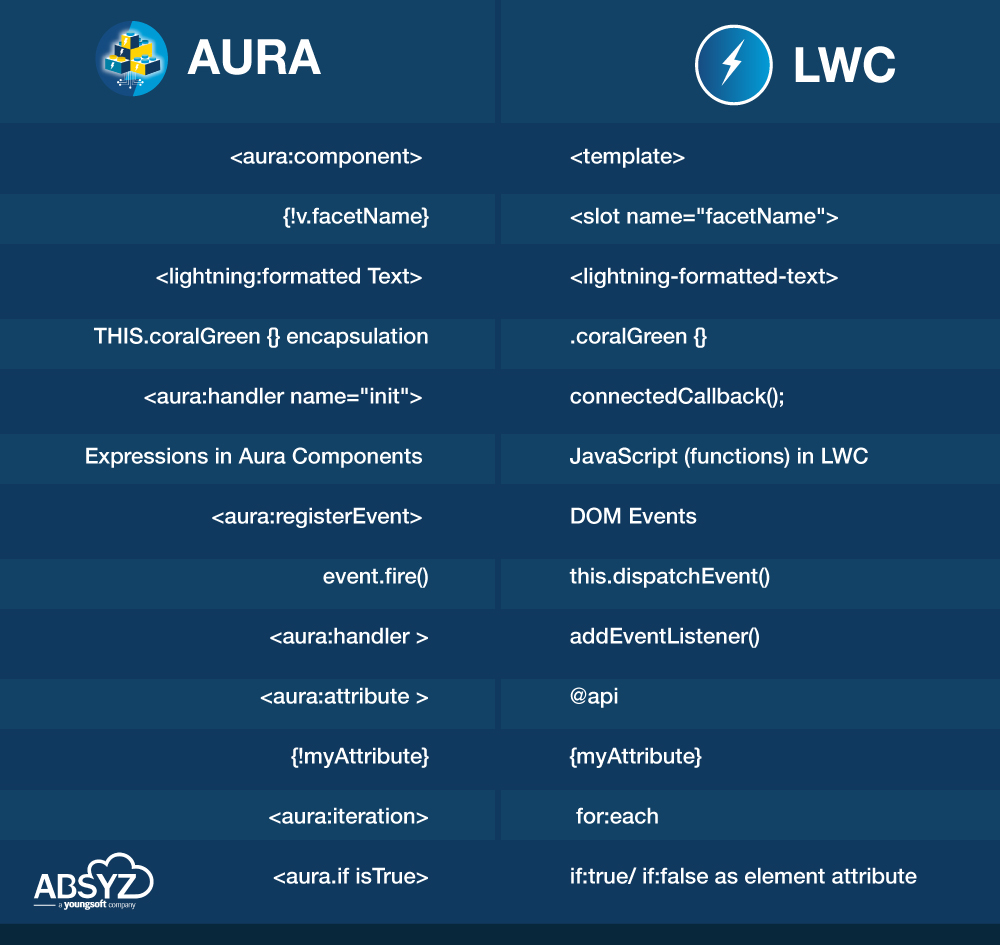 | AURA | LWC |
|---|---|
| <aura:component> | <template> |
| {!v.facetName} | <slot name="facetName"> |
| <lightning:formatted Text> | <lightning-formatted-text> |
| THIS.coralGreen {} encapsulation | .coralGreen {} |
| <aura:handler name="init"> | connectedCallback(); |
| Expressions in Aura Components | JavaScript (functions) in LWC |
| <aura:registerEvent> | DOM Events |
| event.fire() | this.dispatchEvent() |
| <aura:handler > | addEventListener() |
| <aura:attribute > | @api |
| {!myAttribute} | {myAttribute} |
| <aura:iteration> | for:each |
| <aura.if isTrue> | if:true/ if:false as element attribute |

ABSYZ
a youngsoft company