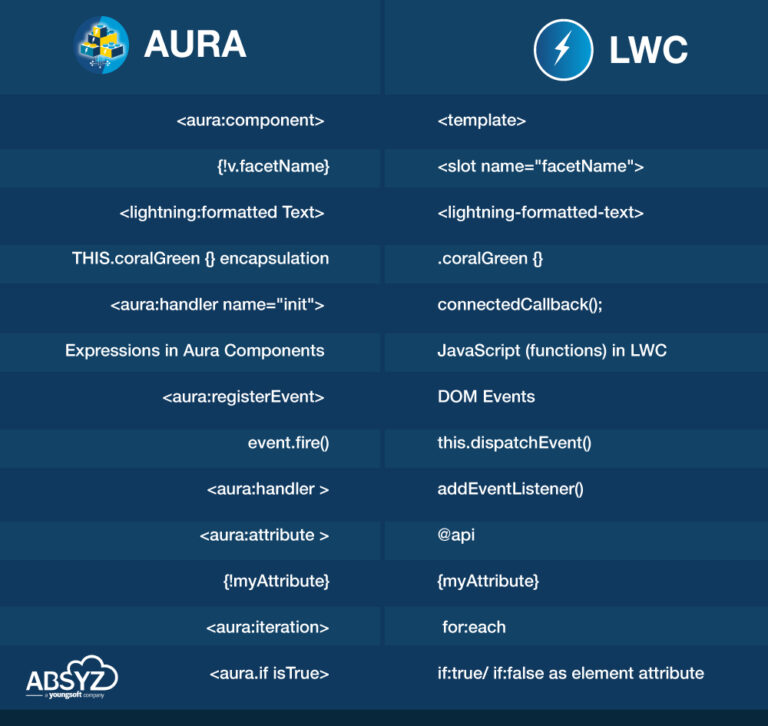 | AURA | LWC |
|---|---|
| <aura:component> | <template> |
| {!v.facetName} | <slot name="facetName"> |
| <lightning:formatted Text> | <lightning-formatted-text> |
| THIS.coralGreen {} encapsulation | .coralGreen {} |
| <aura:handler name="init"> | connectedCallback(); |
| Expressions in Aura Components | JavaScript (functions) in LWC |
| <aura:registerEvent> | DOM Events |
| event.fire() | this.dispatchEvent() |
| <aura:handler > | addEventListener() |
| <aura:attribute > | @api |
| {!myAttribute} | {myAttribute} |
| <aura:iteration> | for:each |
| <aura.if isTrue> | if:true/ if:false as element attribute |

ABSYZ
a youngsoft company